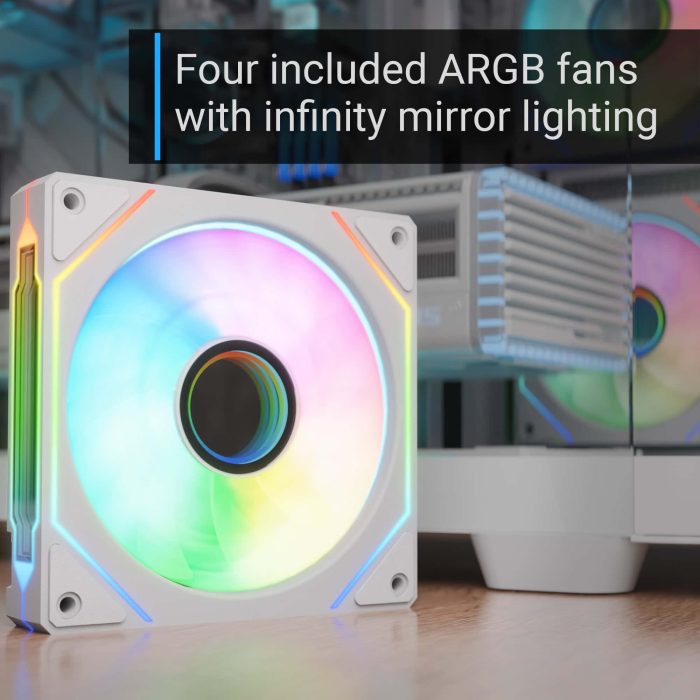 Four included ARGB fans with infinity mirror lighting